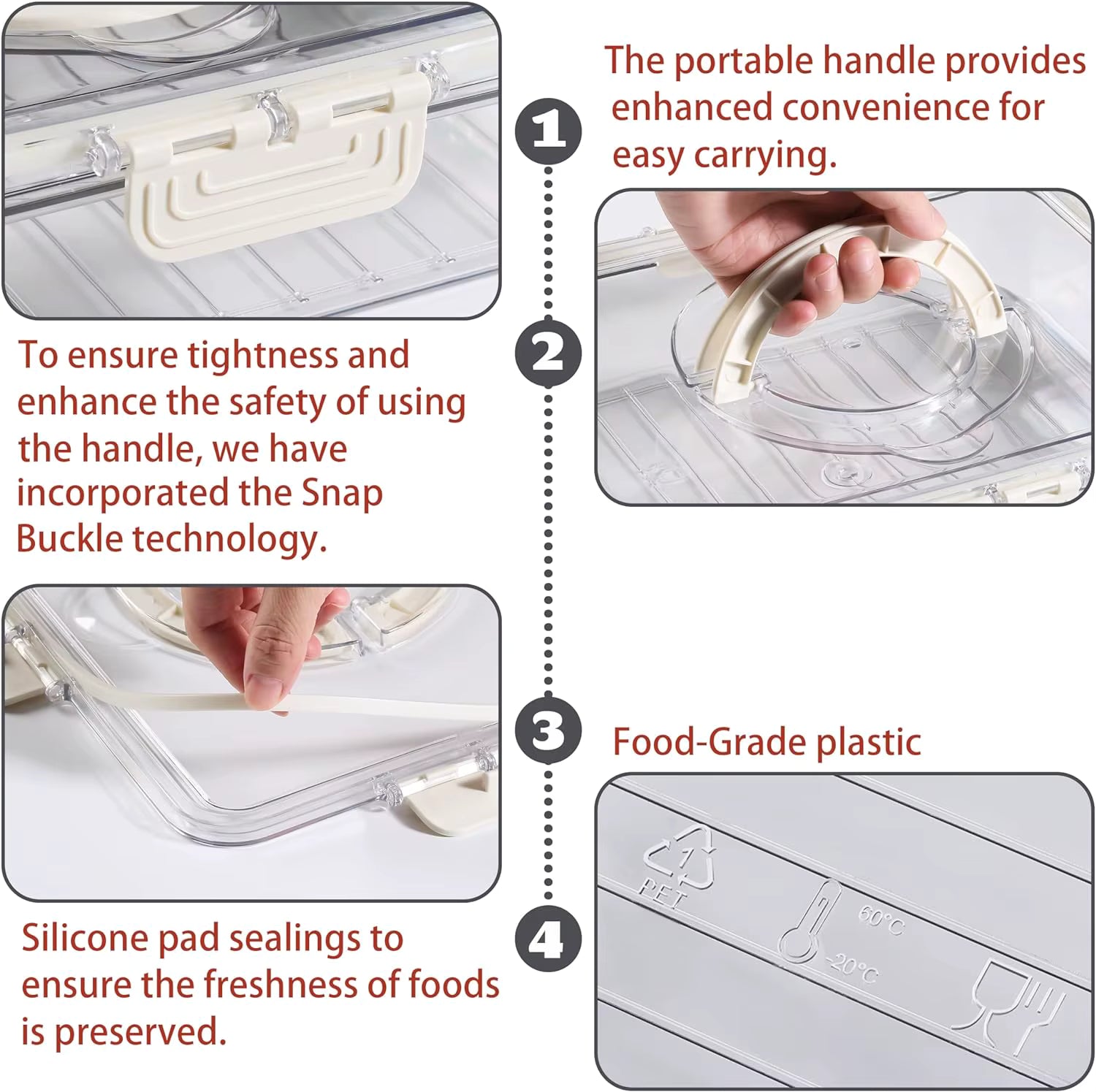 1

The portable handle provides enhanced convenience for easy carrying.

2

To ensure tightness and enhance the safety of using the handle, we have incorporated the Snap Buckle technology.

3

Food-Grade plastic

1

PET

60°C

-20°C

4

Silicone pad sealings to ensure the freshness of foods is preserved.